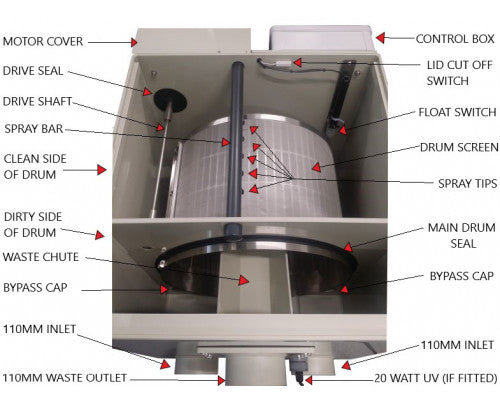 MOTOR COVER
DRIVE SEAL
DRIVE SHAFT
SPRAY BAR
CLEAN SIDE OF DRUM
DIRTY SIDE OF DRUM
WASTE CHUTE
BYPASS CAP
110MM INLET
110MM WASTE OUTLET
CONTROL BOX
LID CUT OFF SWITCH
FLOAT SWITCH
DRUM SCREEN
SPRAY TIPS
MAIN DRUM SEAL
BYPASS CAP
110MM INLET
20 WATT UV (IF FITTED)